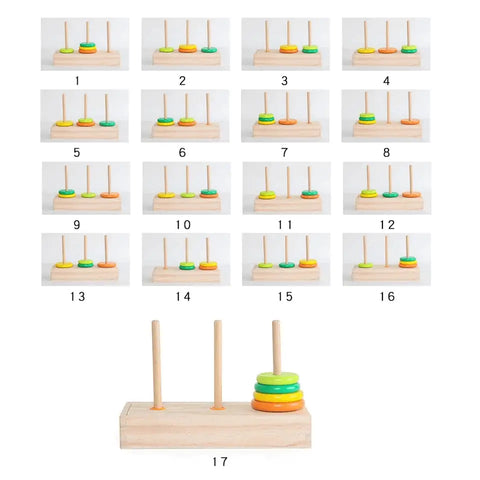 1 2 3 4
5 6 7 8
9 10 11 12
13 14 15 16
17